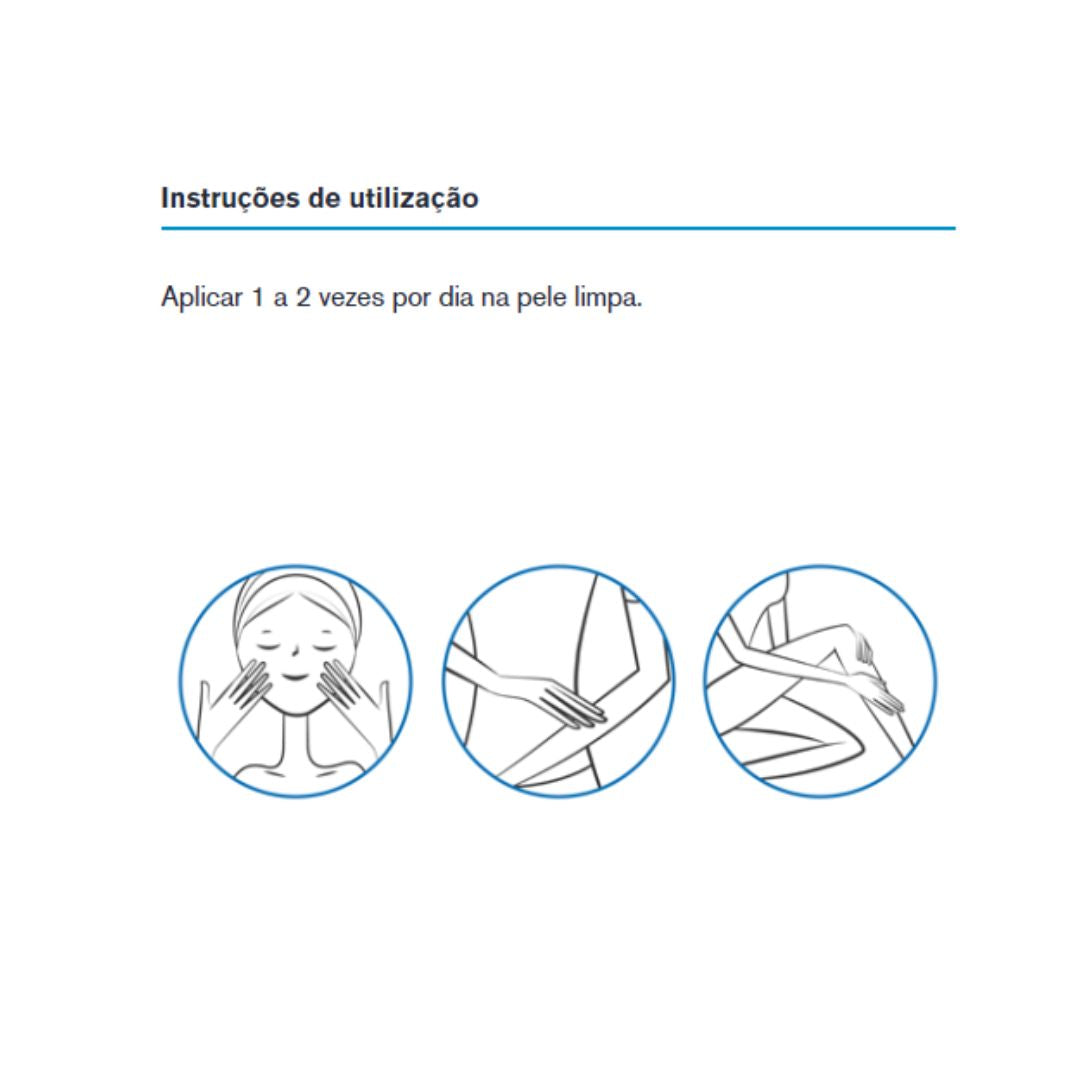 Instruções de utilização

Aplicar 1 a 2 vezes por dia na pele limpa.