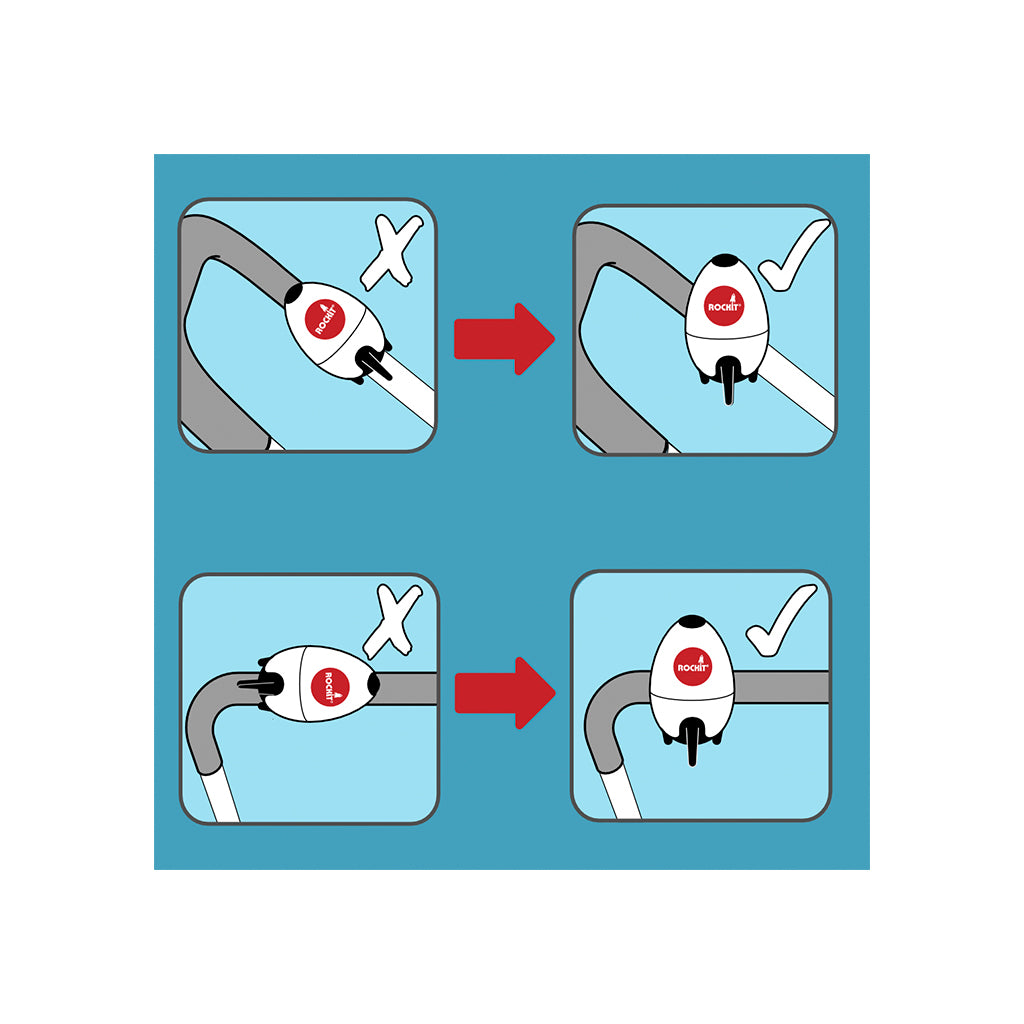 ROCKIT
ROCKIT
ROCKIT
ROCKIT