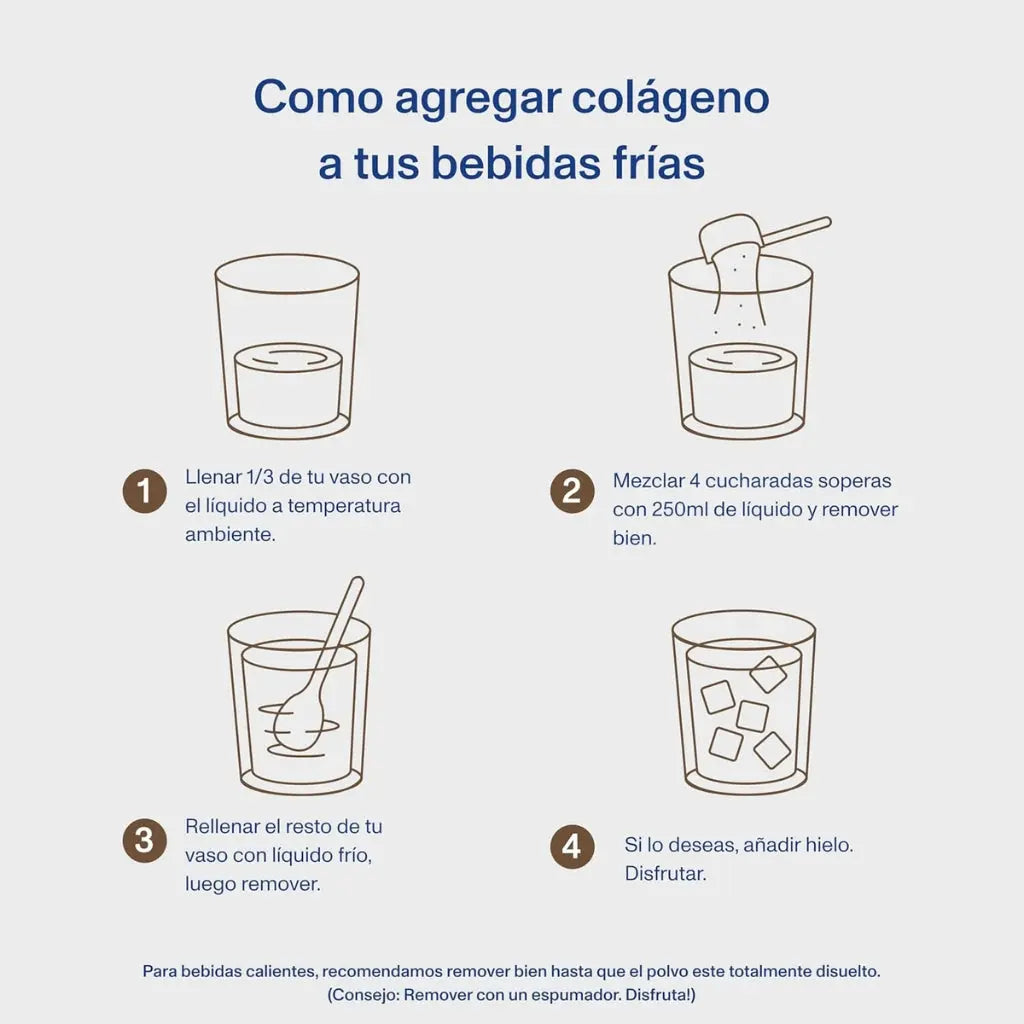 Como agregar colágeno a tus bebidas frías

1 Llenar 1/3 de tu vaso con el líquido a temperatura ambiente.

2 Mezclar 4 cucharadas soperas con 250ml de líquido y remover bien.

3 Rellenar el resto de tu vaso con líquido frío, luego remover.

4 Si lo deseas, añadir hielo. Disfrutar.

Para bebidas calientes, recomendamos remover bien hasta que el polvo este totalmente disuelto. (Consejo: Remover con un espumador. Disfruta!)