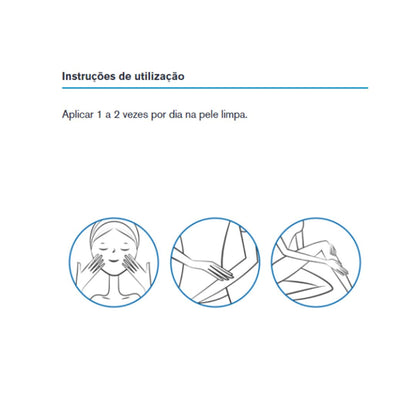 Instruções de utilização

Aplicar 1 a 2 vezes por dia na pele limpa.